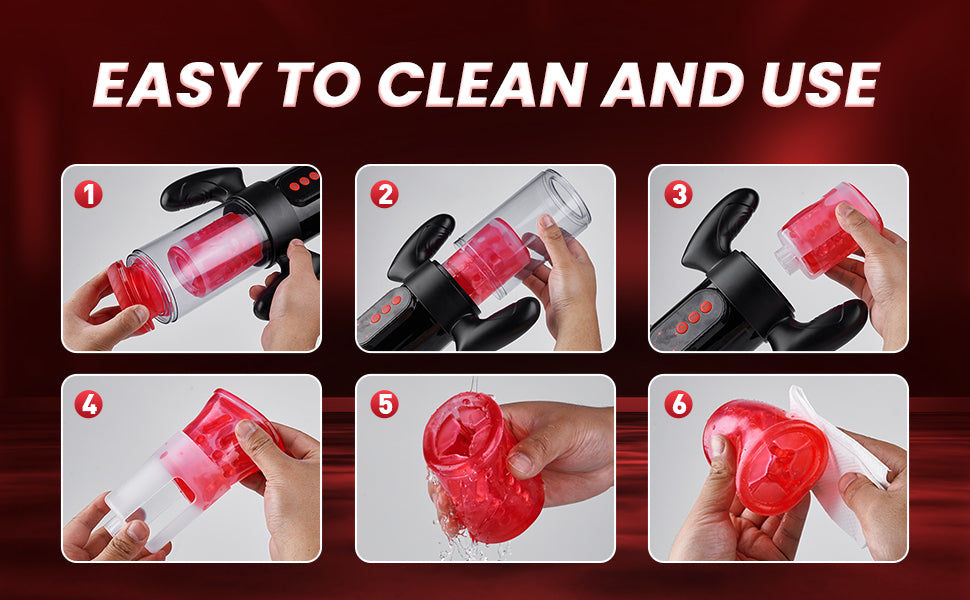 EASY TO CLEAN AND USE

1

2

3

4

5

6