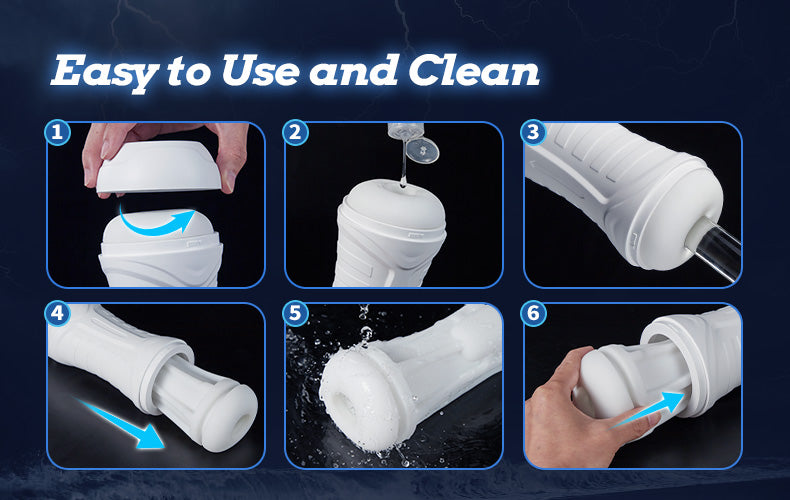 Easy to Use and Clean

1

2

3

4

5

6