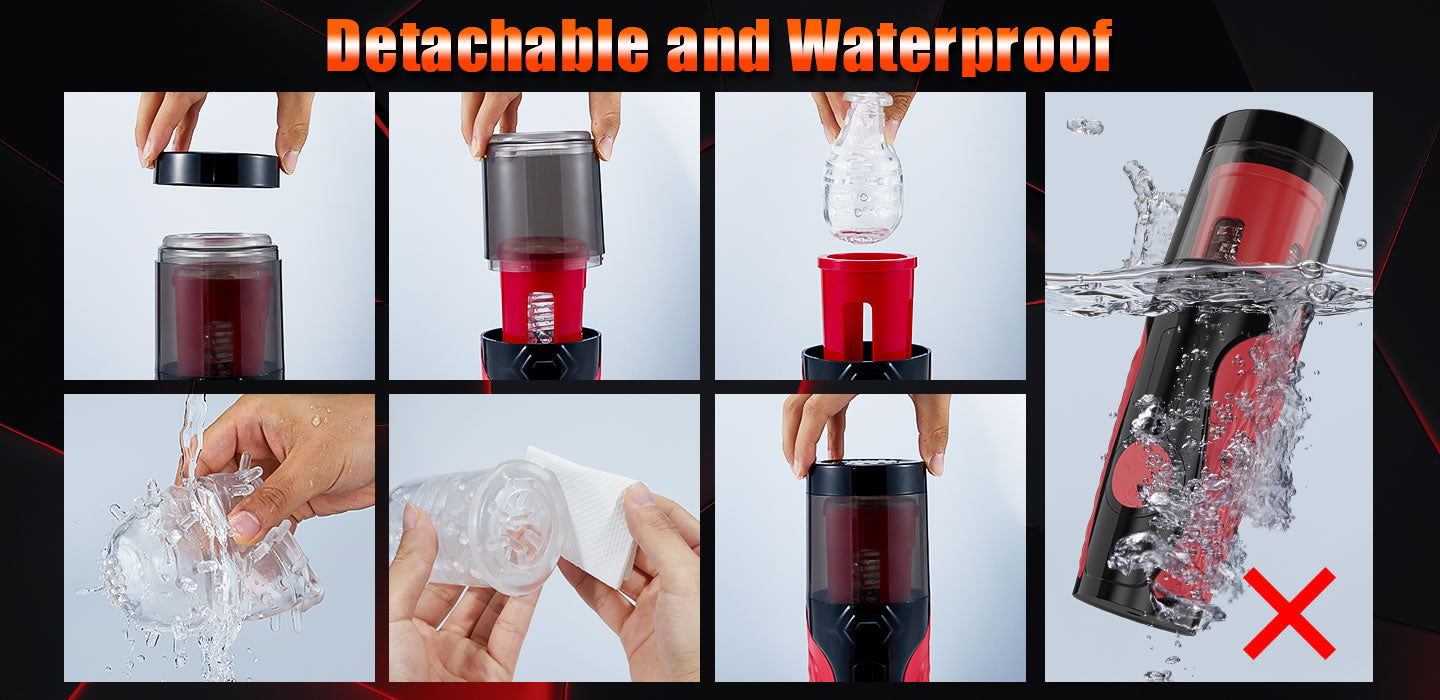 Detachable and Waterproof